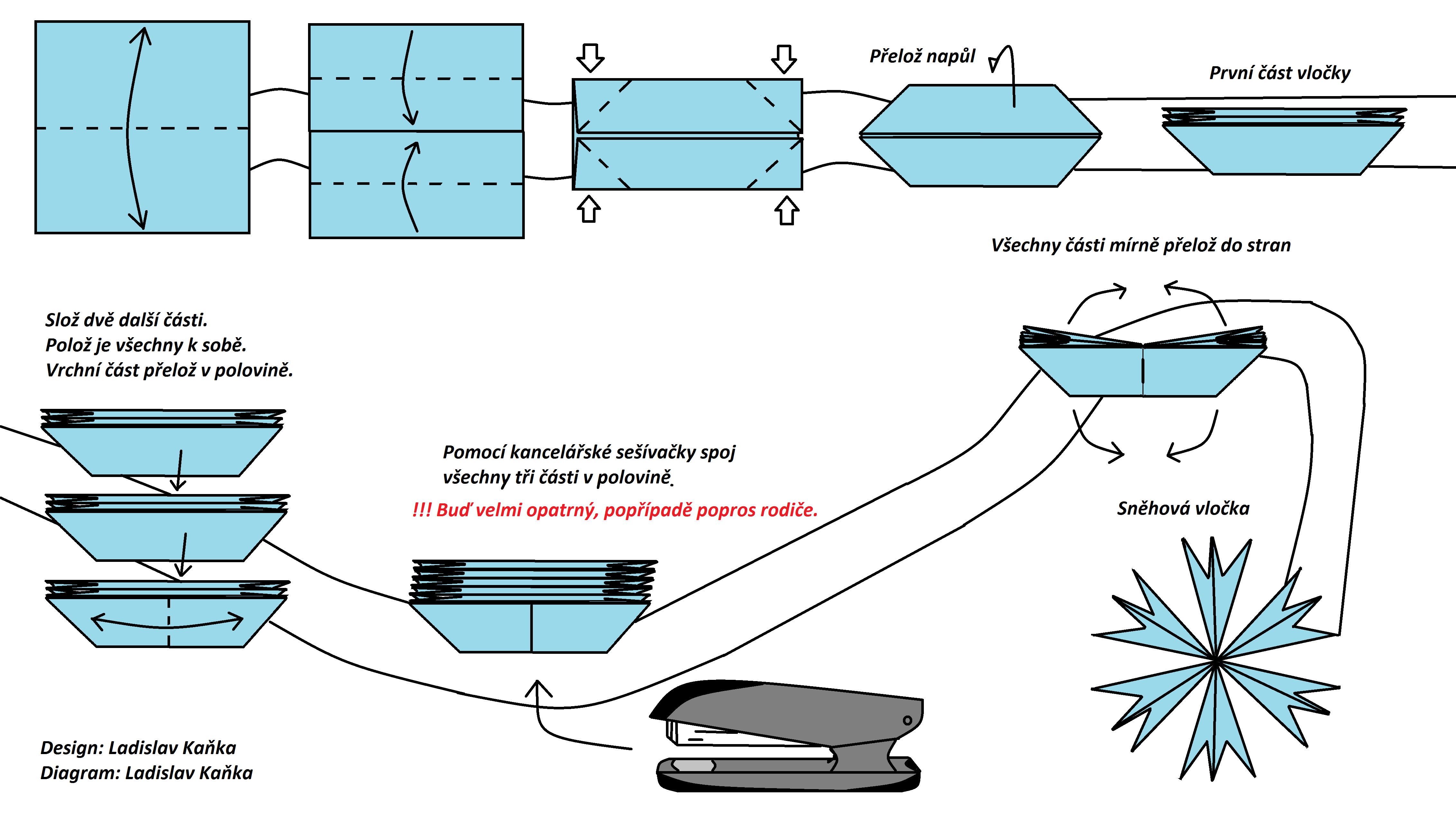 Přelož napůl

První část vločky

Všechny části mírně přelož do stran

Slož dvě další části.
Polož je všechny k sobě.
Vrchní část přelož v polovině.

Pomocí kancelářské sešívačky spoj
všechny tři části v polovině.

!!! Buď velmi opatrný, popřípadě popros rodiče.

Sněhová vločka

Design: Ladislav Kaňka
Diagram: Ladislav Kaňka